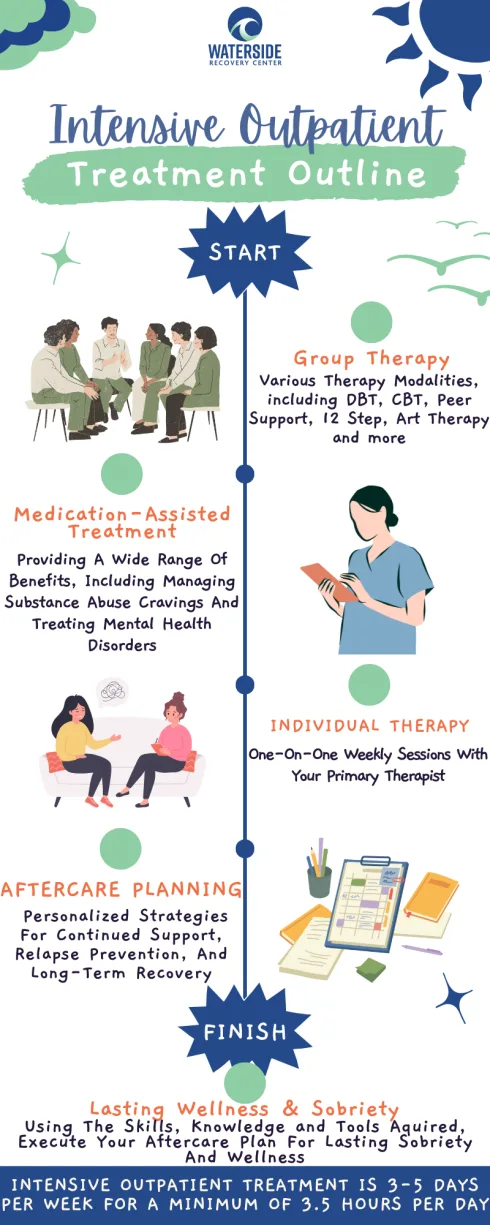 WATERSIDE
RECOVERY CENTER

Intensive Outpatient
Treatment Outline

START

Group Therapy
Various Therapy Modalities, including DBT, CBT, Peer Support, 12 Step, Art Therapy and more

Medication-Assisted Treatment
Providing A Wide Range Of Benefits, Including Managing Substance Abuse Cravings And Treating Mental Health Disorders

INDIVIDUAL THERAPY
One-On-One Weekly Sessions With Your Primary Therapist

AFTERCARE PLANNING
Personalized Strategies For Continued Support, Relapse Prevention, And Long-Term Recovery

FINISH

Lasting Wellness & Sobriety
Using The Skills, Knowledge and Tools Aquired, Execute Your Aftercare Plan For Lasting Sobriety And Wellness

INTENSIVE OUTPATIENT TREATMENT IS 3-5 DAYS PER WEEK FOR A MINIMUM OF 3.5 HOURS PER DAY